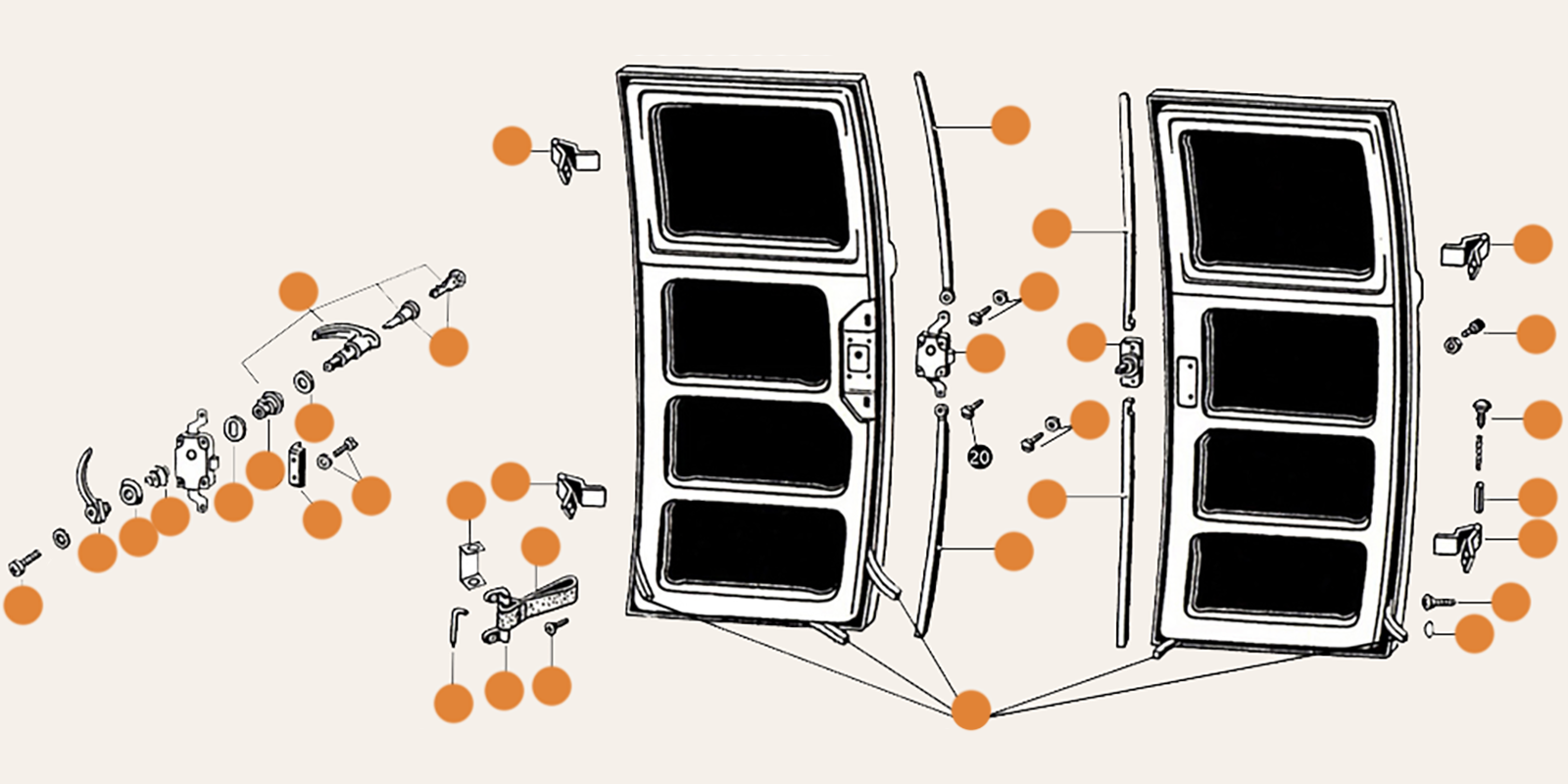 20